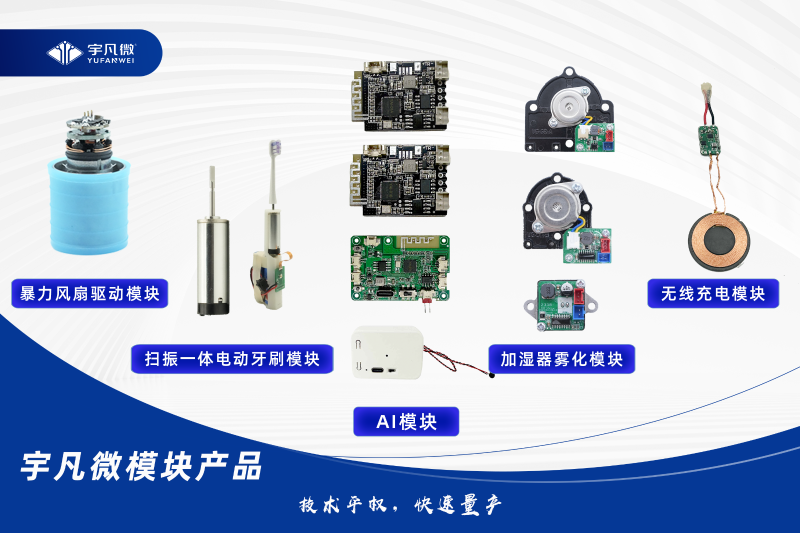 宇凡微
YUFANWEI

暴力风扇驱动模块

扫振一体电动牙刷模块

AI模块

加湿器雾化模块

无线充电模块

宇凡微模块产品

技术平权，快速量产