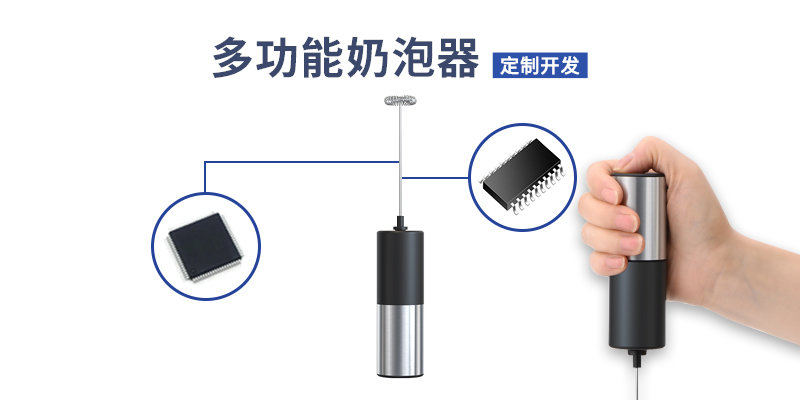 多功能奶泡器 定制开发